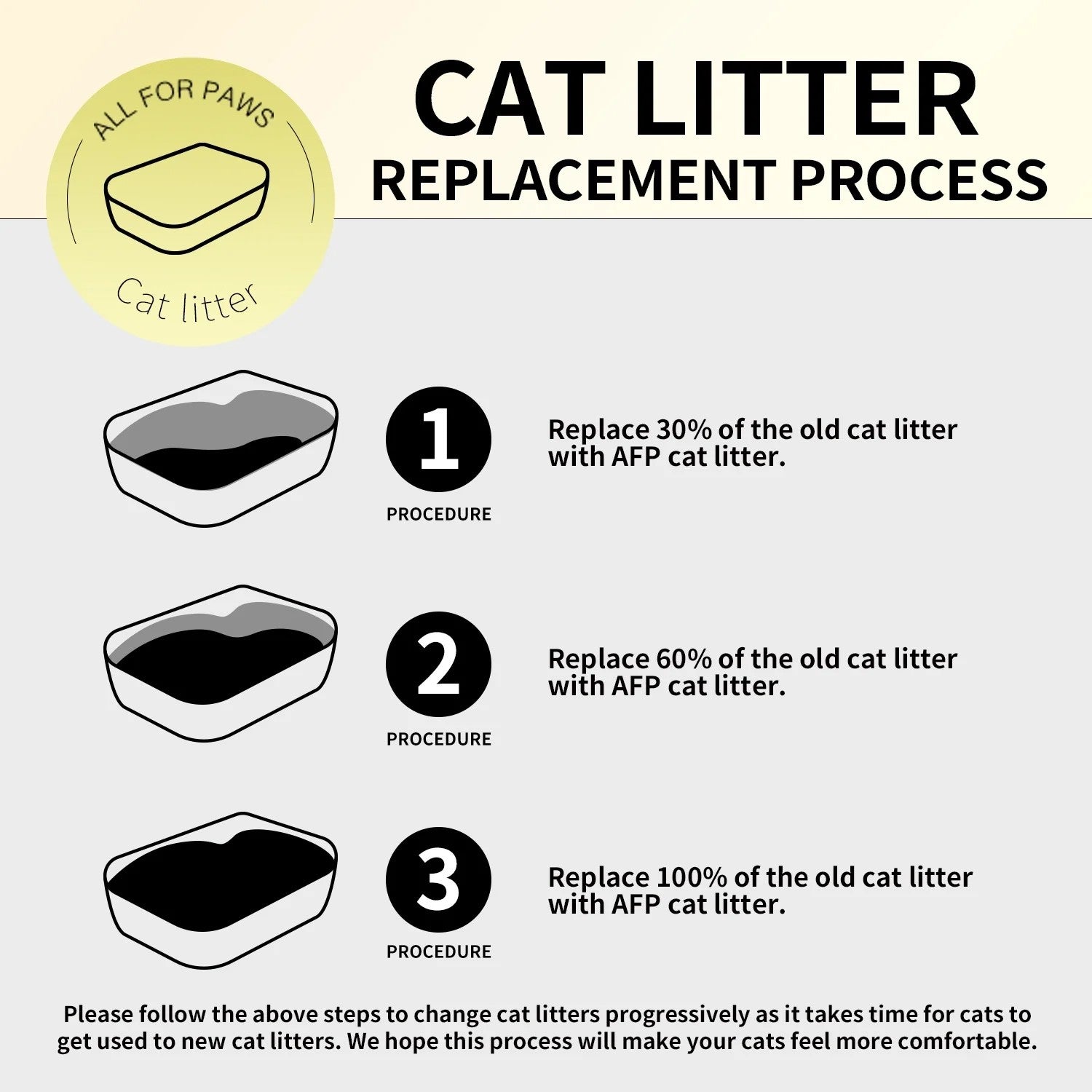 ALL FOR PAWS

Cat litter

CAT LITTER
REPLACEMENT PROCESS

1
PROCEDURE

Replace 30% of the old cat litter with AFP cat litter.

2
PROCEDURE

Replace 60% of the old cat litter with AFP cat litter.

3
PROCEDURE

Replace 100% of the old cat litter with AFP cat litter.

Please follow the above steps to change cat litters progressively as it takes time for cats to get used to new cat litters. We hope this process will make your cats feel more comfortable.